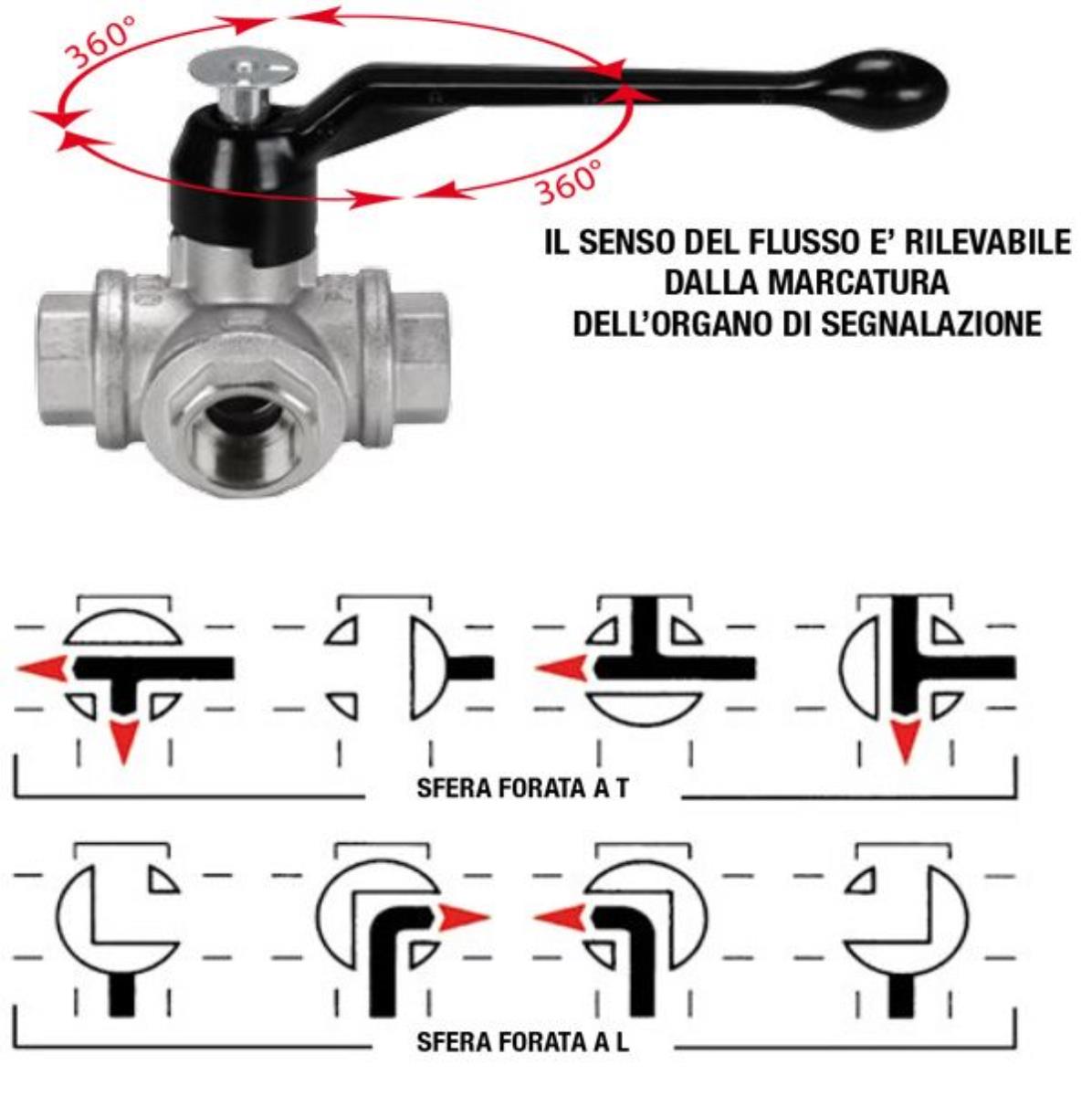 360°

360°

IL SENSO DEL FLUSSO E' RILEVABILE DALLA MARCATURA DELL'ORGANO DI SEGNALAZIONE

SFERA FORATA A T

SFERA FORATA A L